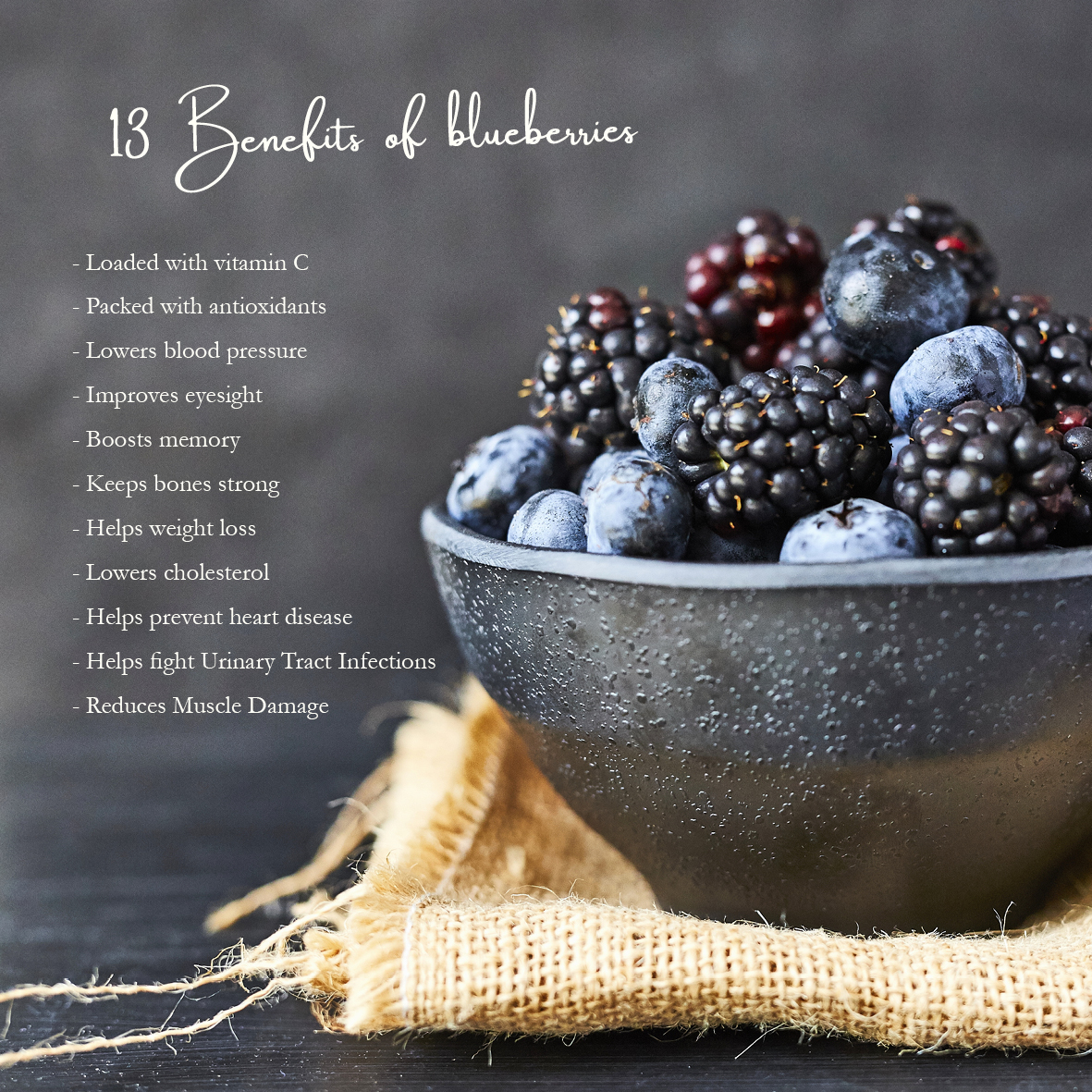 13 Benefits of blueberries

- Loaded with vitamin C
- Packed with antioxidants
- Lowers blood pressure
- Improves eyesight
- Boosts memory
- Keeps bones strong
- Helps weight loss
- Lowers cholesterol
- Helps prevent heart disease
- Helps fight Urinary Tract Infections
- Reduces Muscle Damage